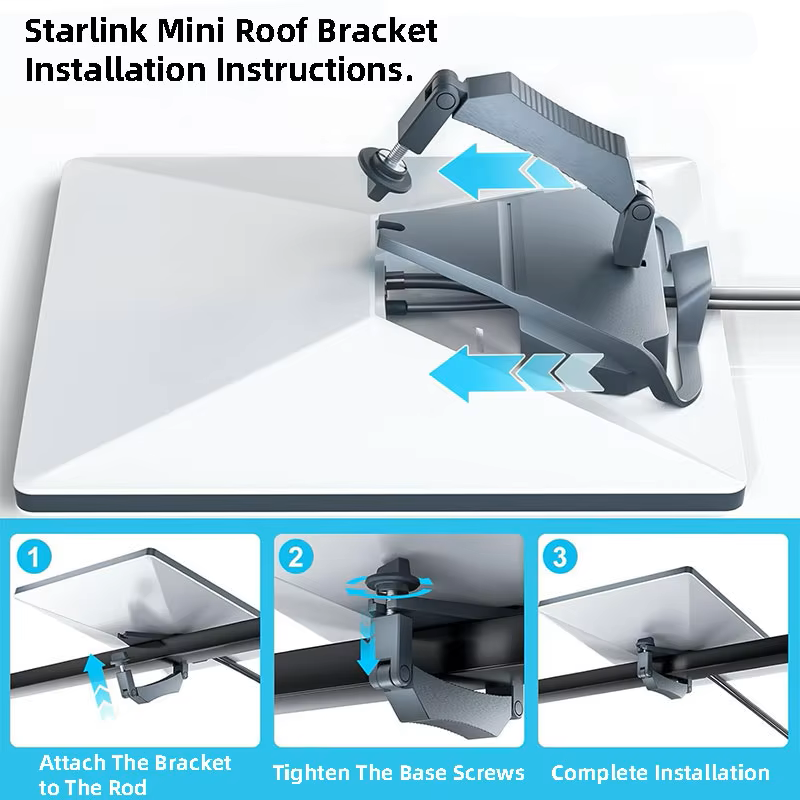 Starlink Mini Roof Bracket Installation Instructions.

1

Attach The Bracket to The Rod

2

Tighten The Base Screws

3

Complete Installation