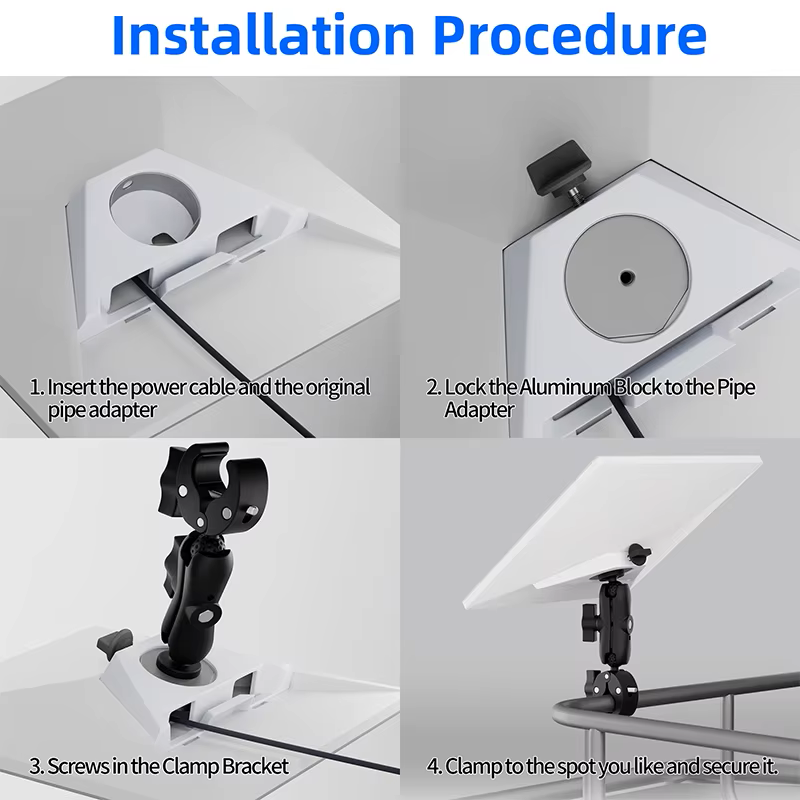 Installation Procedure

1. Insert the power cable and the original pipe adapter

2. Lock the Aluminum Block to the Pipe Adapter

3. Screws in the Clamp Bracket

4. Clamp to the spot you like and secure it.