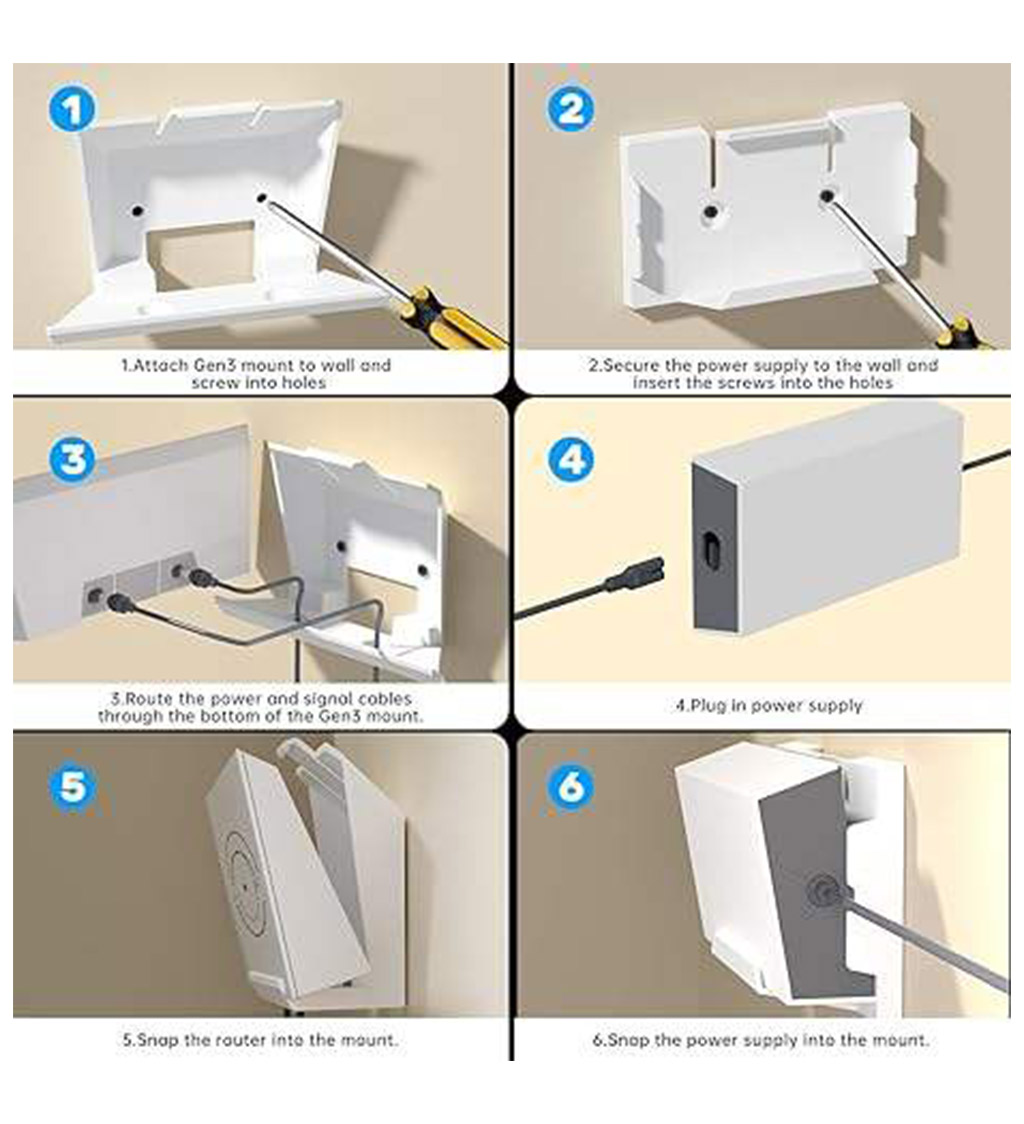 1

1.Attach Gen3 mount to wall and screw into holes

2

2.Secure the power supply to the wall and insert the screws into the holes

3

3.Route the power and signal cables through the bottom of the Gen3 mount.

4

4.Plug in power supply

5

5.Snap the router into the mount.

6

6.Snap the power supply into the mount.