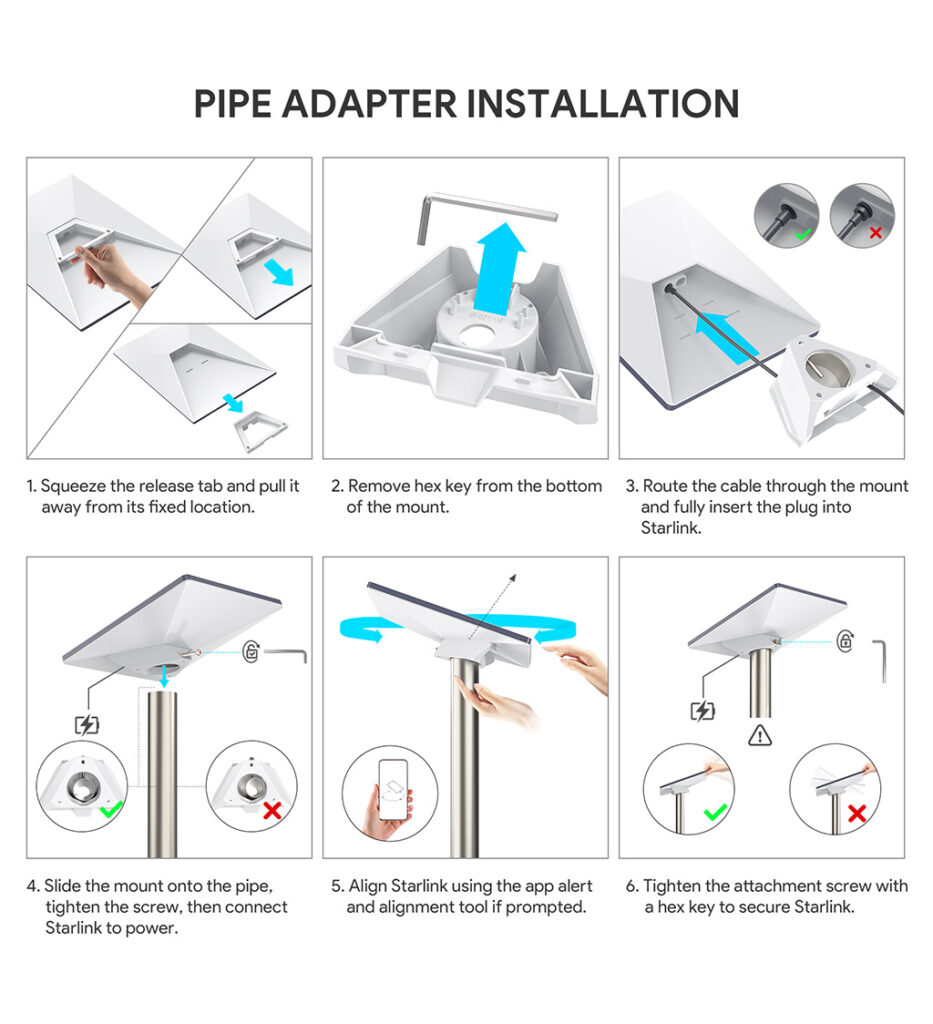 PIPE ADAPTER INSTALLATION

1. Squeeze the release tab and pull it away from its fixed location.

2. Remove hex key from the bottom of the mount.

3. Route the cable through the mount and fully insert the plug into Starlink.

4. Slide the mount onto the pipe, tighten the screw, then connect Starlink to power.

5. Align Starlink using the app alert and alignment tool if prompted.

6. Tighten the attachment screw with a hex key to secure Starlink.