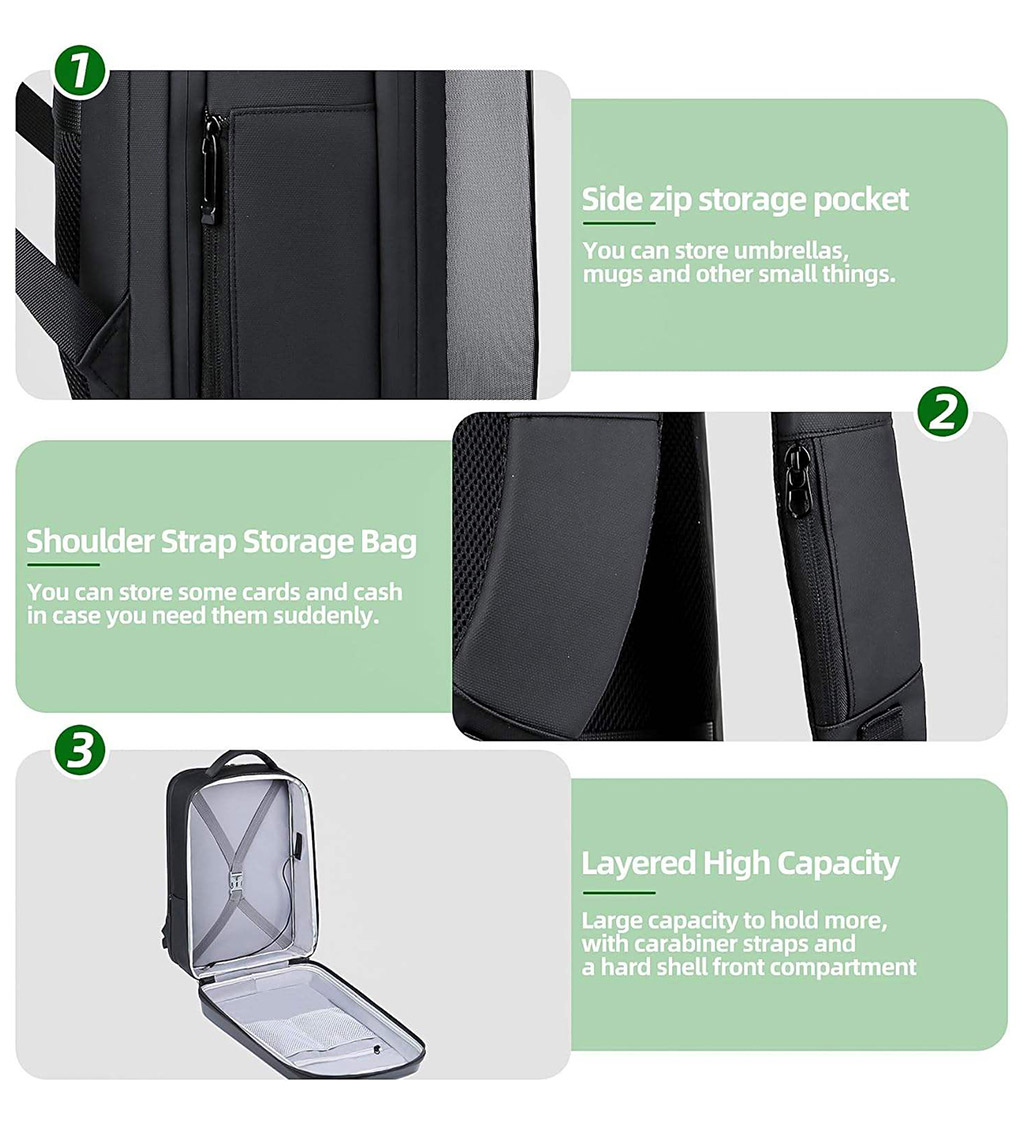 1

Side zip storage pocket

You can store umbrellas, mugs and other small things.

2

Shoulder Strap Storage Bag

You can store some cards and cash in case you need them suddenly.

3

Layered High Capacity

Large capacity to hold more, with carabiner straps and a hard shell front compartment