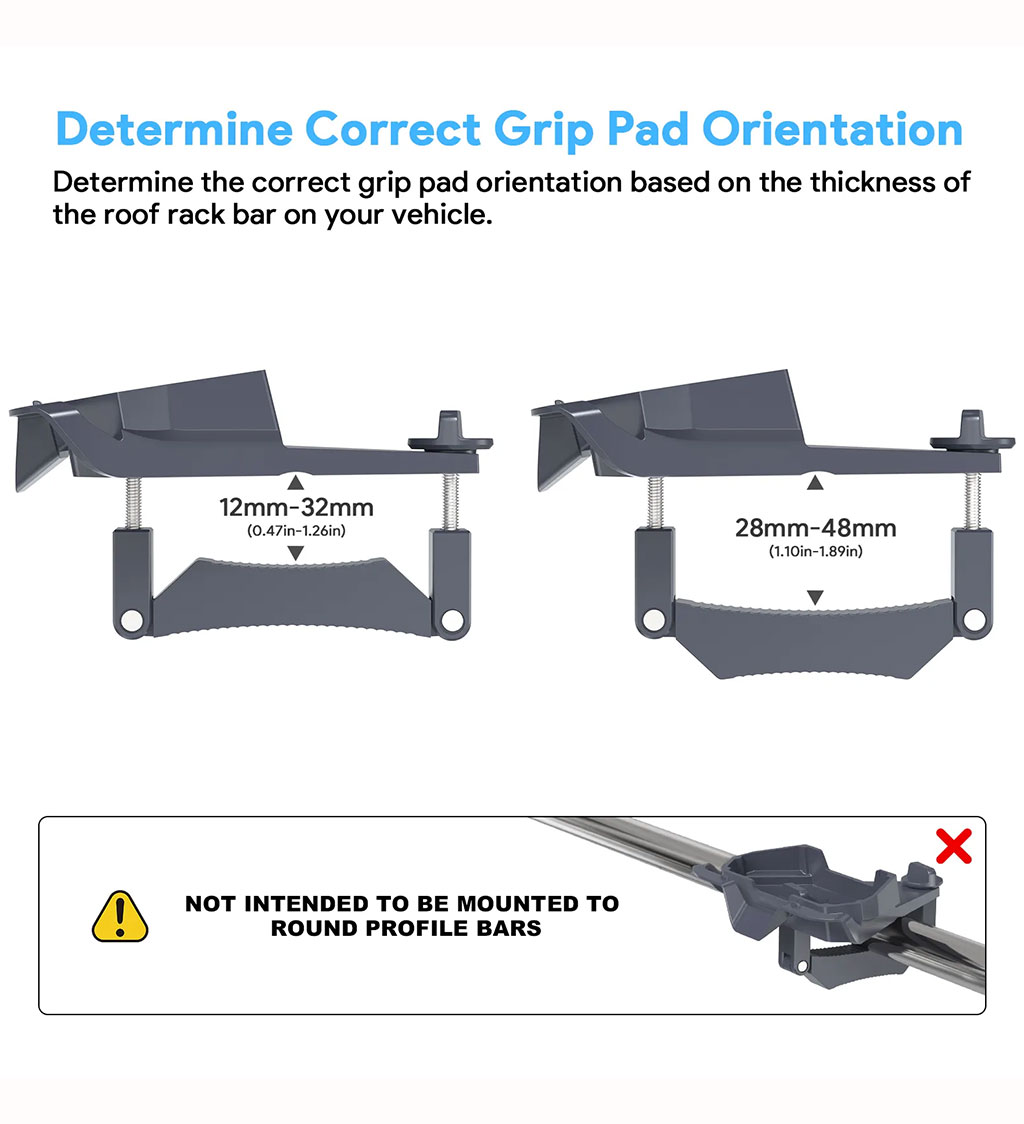 Determine Correct Grip Pad Orientation

Determine the correct grip pad orientation based on the thickness of the roof rack bar on your vehicle.

12mm-32mm
(0.47in-1.26in)

28mm-48mm
(1.10in-1.89in)

NOT INTENDED TO BE MOUNTED TO ROUND PROFILE BARS