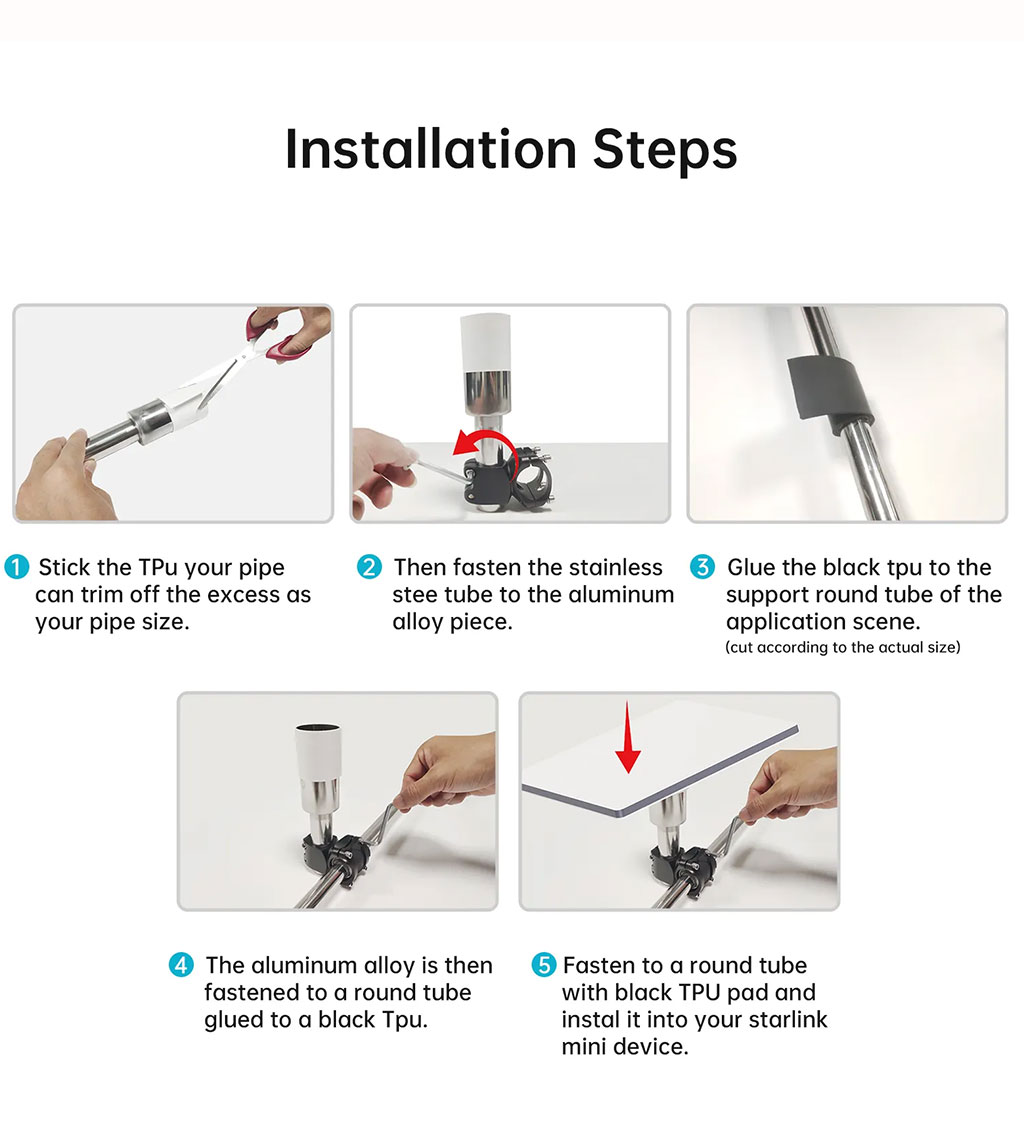 Installation Steps

1 Stick the TPu your pipe can trim off the excess as your pipe size.

2 Then fasten the stainless stee tube to the aluminum alloy piece.

3 Glue the black tpu to the support round tube of the application scene.
(cut according to the actual size)

4 The aluminum alloy is then fastened to a round tube glued to a black Tpu.

5 Fasten to a round tube with black TPU pad and instal it into your starlink mini device.