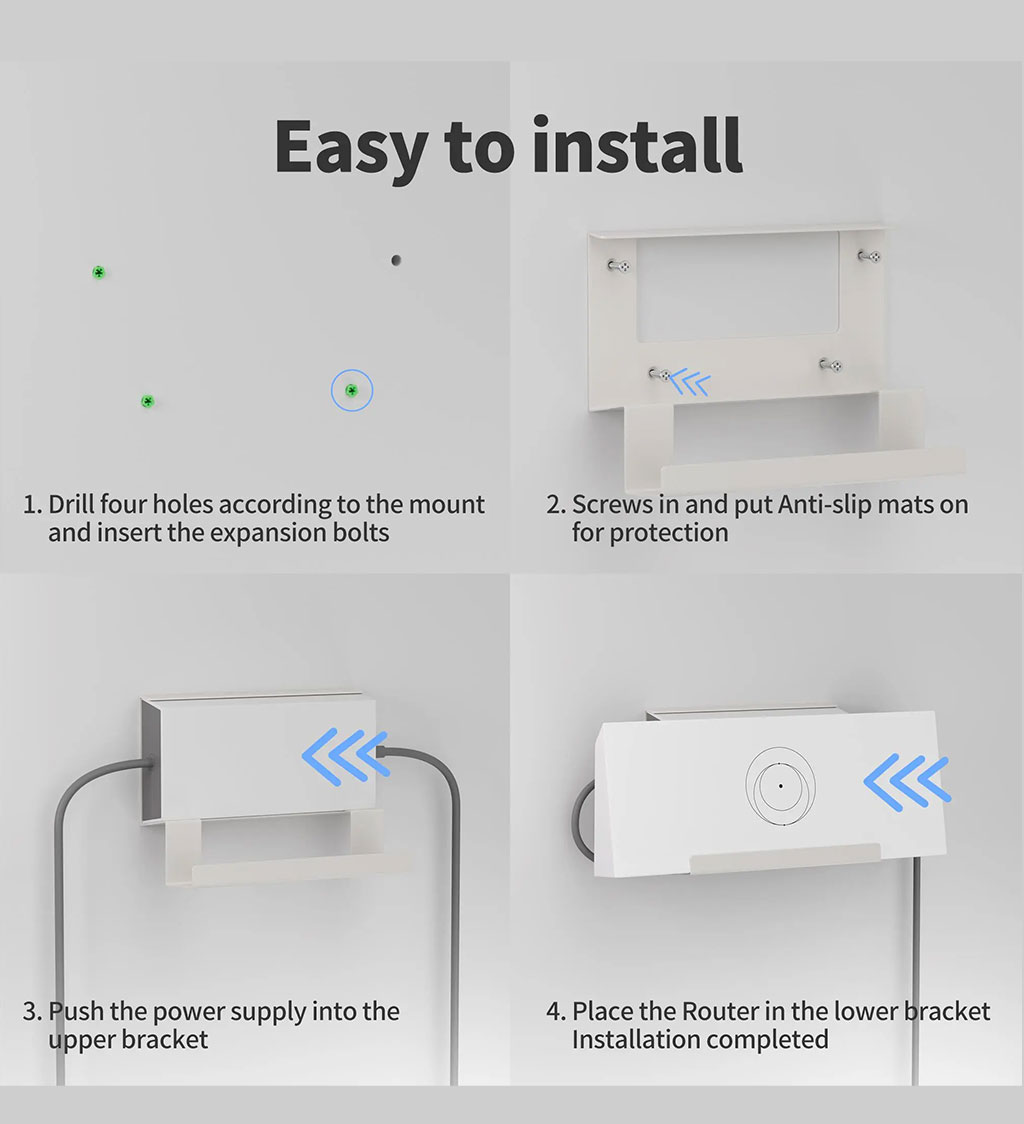 Easy to install

1. Drill four holes according to the mount and insert the expansion bolts

2. Screws in and put Anti-slip mats on for protection

3. Push the power supply into the upper bracket

4. Place the Router in the lower bracket Installation completed